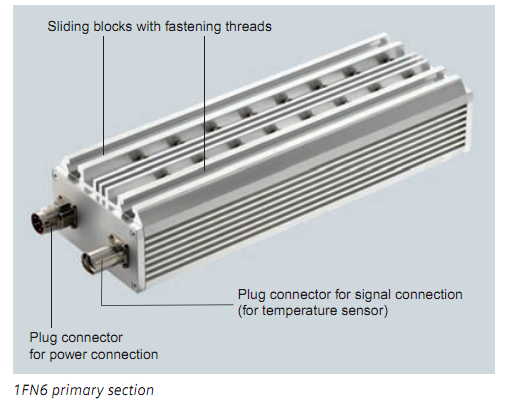 Sliding blocks with fastening threads

Plug connector for signal connection (for temperature sensor)

Plug connector for power connection

1FN6 primary section